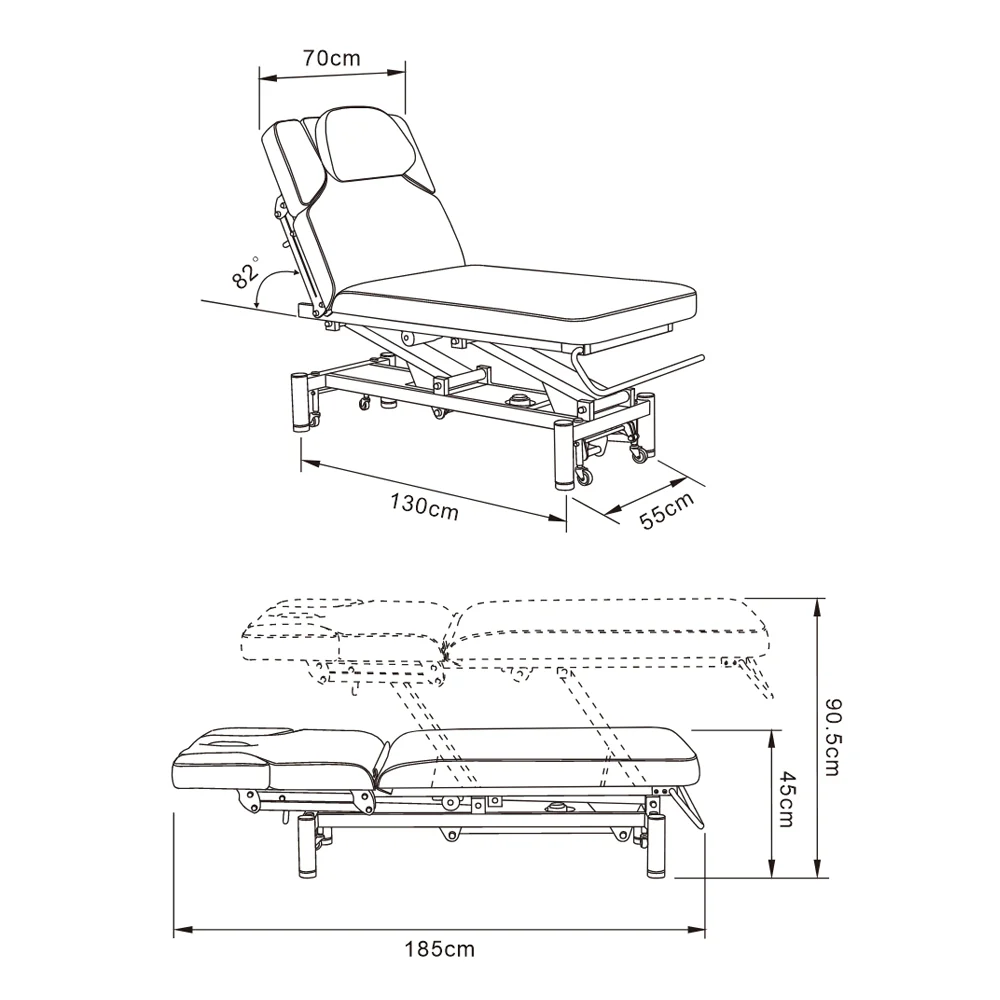 70cm
82°
130cm
55cm
90.5cm
45cm
185cm